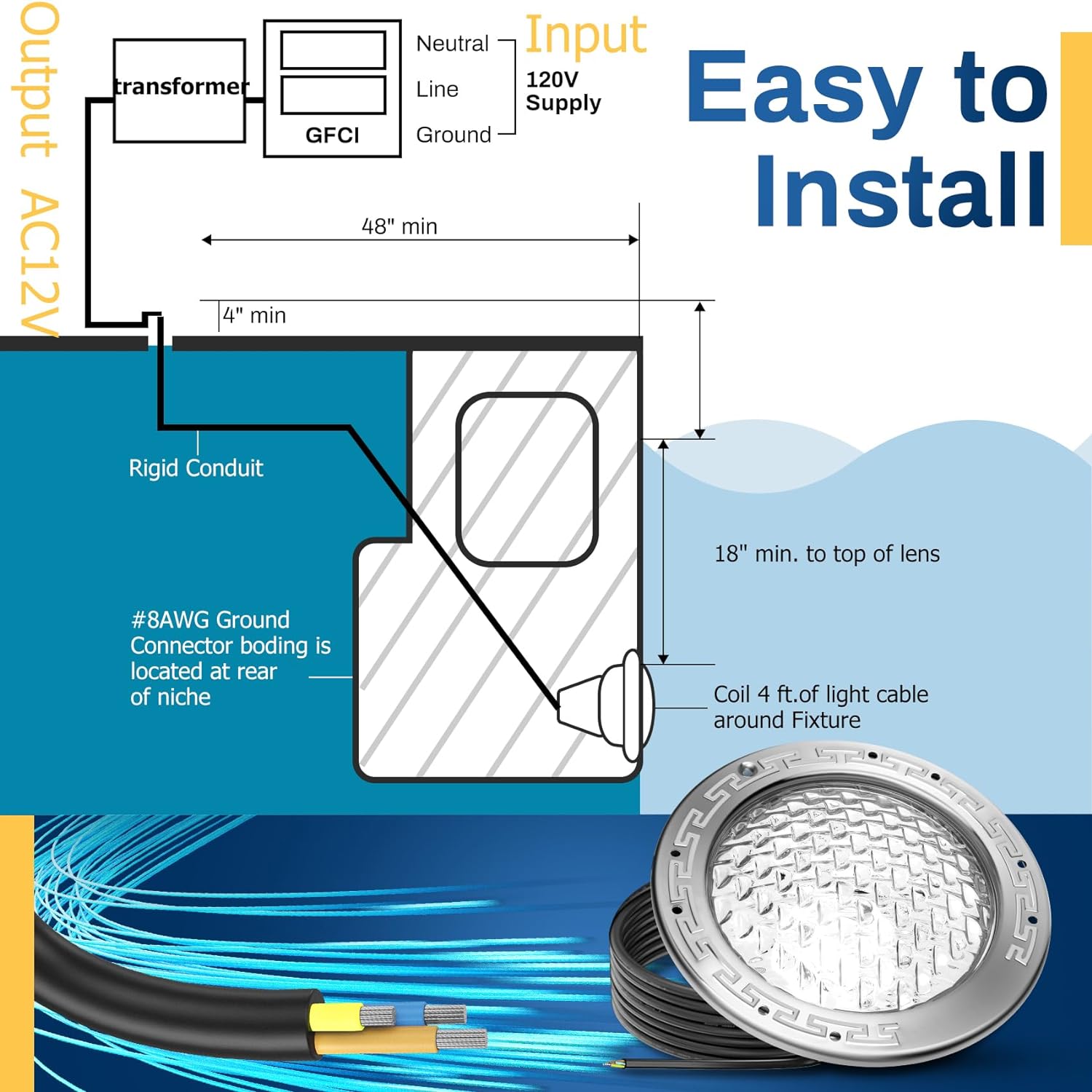 Output AC12V

transformer

GFCI

Neutral
Line
Ground

Input
120V Supply

Easy to Install

48" min

4" min

Rigid Conduit

18" min. to top of lens

#8AWG Ground Connector boding is located at rear of niche

Coil 4 ft.of light cable around Fixture